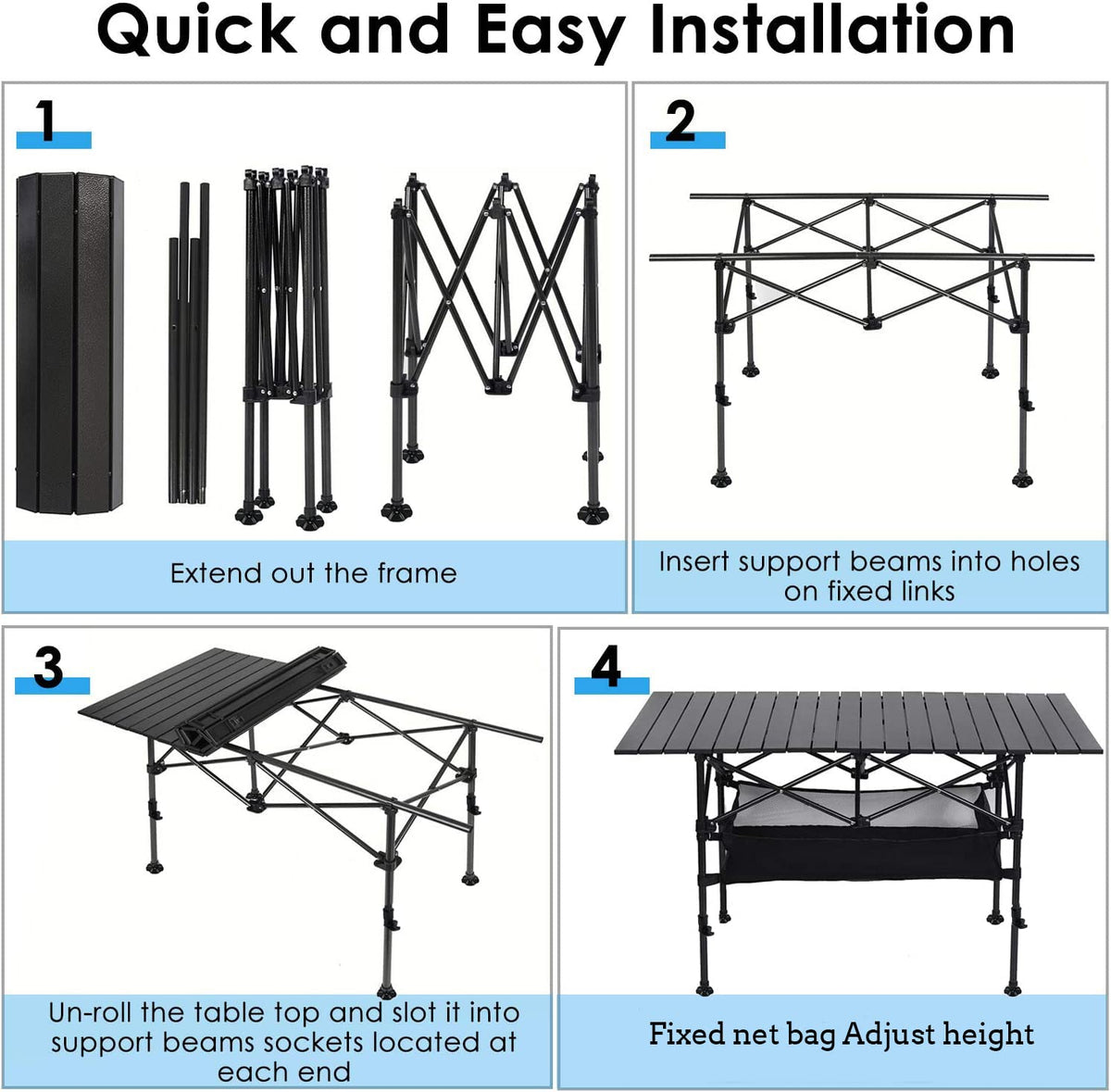 Quick and Easy Installation

1

Extend out the frame

2

Insert support beams into holes on fixed links

3

Un-roll the table top and slot it into support beams sockets located at each end

4

Fixed net bag Adjust height