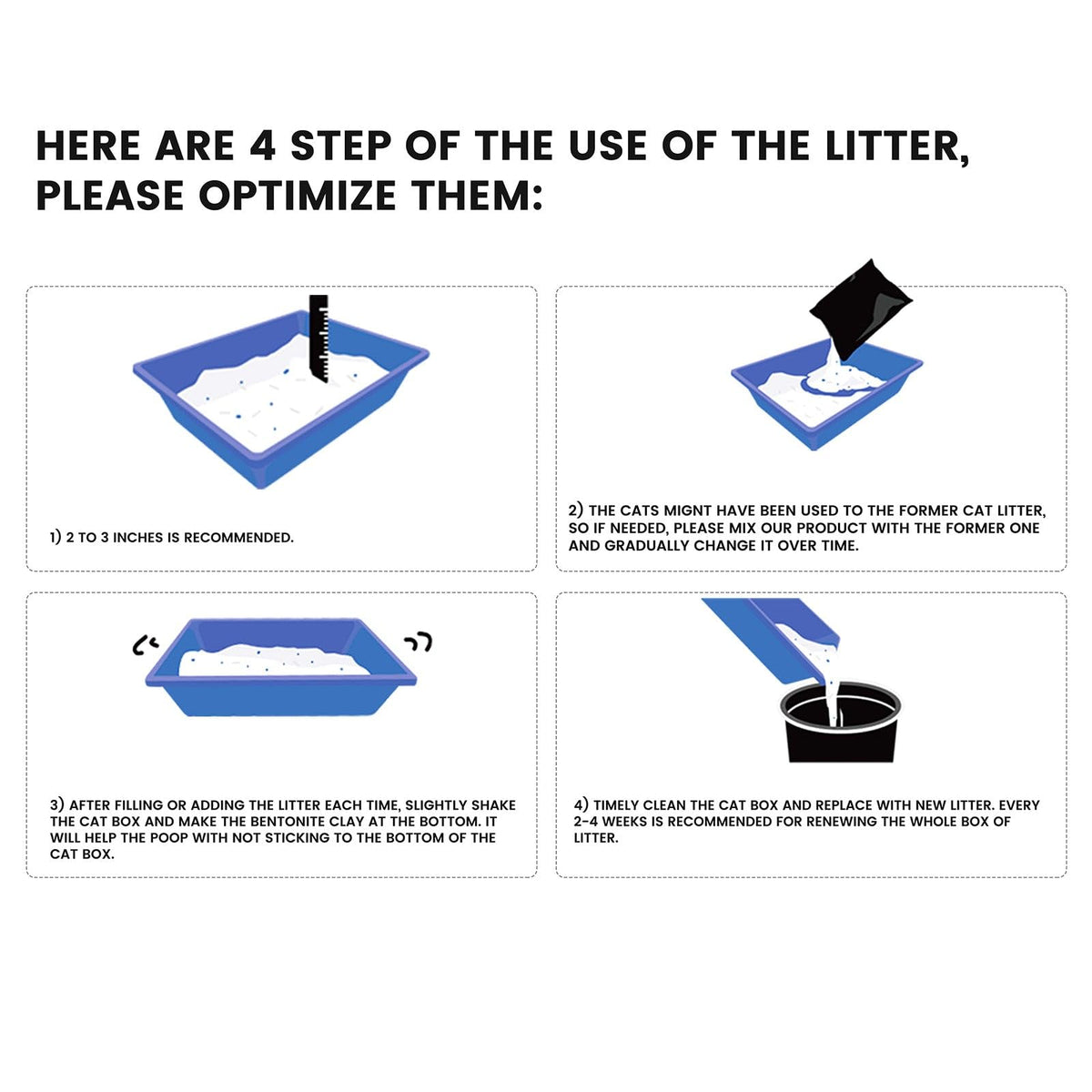 HERE ARE 4 STEP OF THE USE OF THE LITTER, PLEASE OPTIMIZE THEM:

1) 2 TO 3 INCHES IS RECOMMENDED.

2) THE CATS MIGNT HAVE BEEN USED TO THE FORMER CAT LITTER, SO IF NEEDED, PLEASE MIX OUR PRODUCT WITH THE FORMER ONE AND GRADUALLY CHANGE IT OVER TIME.

3) AFTER FILLING OR ADDING THE LITTER EACH TIME, SLIGHTLY SHAKE THE CAT BOX AND MAKE THE BENTONITE CLAY AT THE BOTTOM. IT WILL HELP THE POOP WITH NOT STICKING TO THE BOTTOM OF THE CAT BOX.

4) TIMELY CLEAN THE CAT BOX AND REPLACE WITH NEW LITTER. EVERY 2-4 WEEKS IS RECOMMENDED FOR RENEWING THE WHOLE BOX OF LITTER.