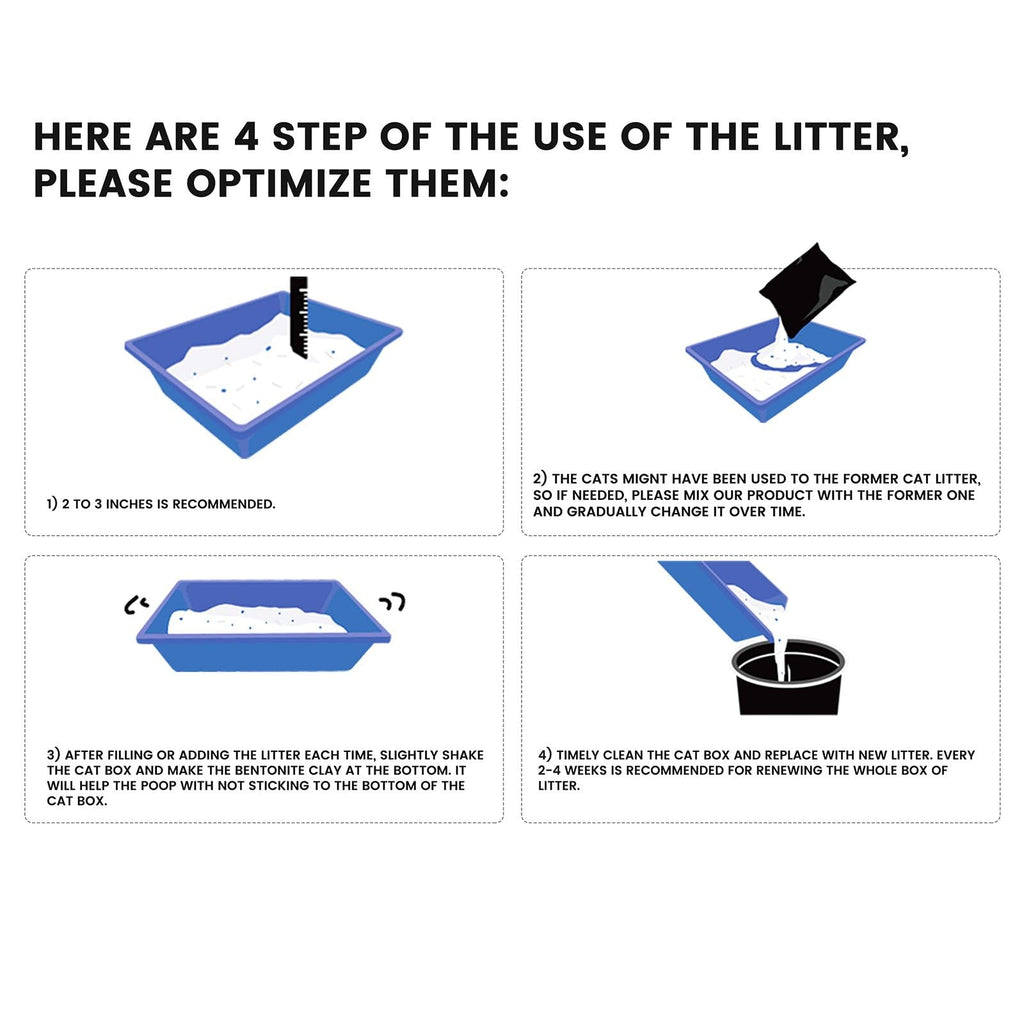 HERE ARE 4 STEP OF THE USE OF THE LITTER, PLEASE OPTIMIZE THEM:

1) 2 TO 3 INCHES IS RECOMMENDED.

2) THE CATS MIGNT HAVE BEEN USED TO THE FORMER CAT LITTER, SO IF NEEDED, PLEASE MIX OUR PRODUCT WITH THE FORMER ONE AND GRADUALLY CHANGE IT OVER TIME.

3) AFTER FILLING OR ADDING THE LITTER EACH TIME, SLIGHTLY SHAKE THE CAT BOX AND MAKE THE BENTONITE CLAY AT THE BOTTOM. IT WILL HELP THE POOP WITH NOT STICKING TO THE BOTTOM OF THE CAT BOX.

4) TIMELY CLEAN THE CAT BOX AND REPLACE WITH NEW LITTER. EVERY 2-4 WEEKS IS RECOMMENDED FOR RENEWING THE WHOLE BOX OF LITTER.